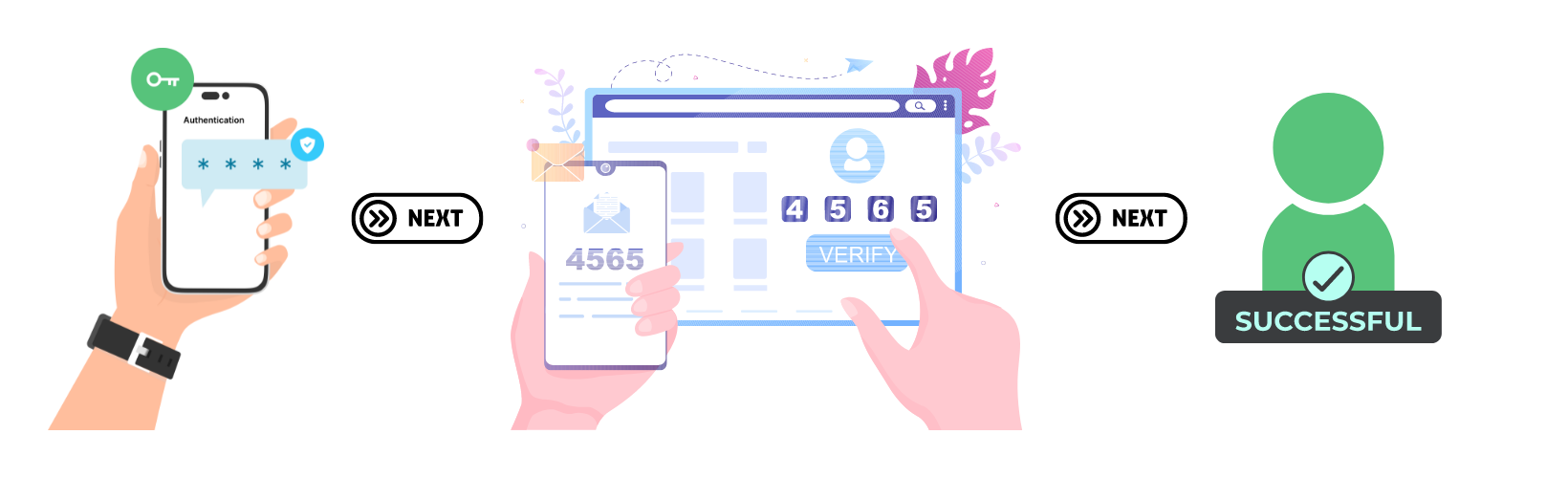 Authentication

* * * *

NEXT

4565

4 5 6 5

VERIFY

NEXT

SUCCESSFUL